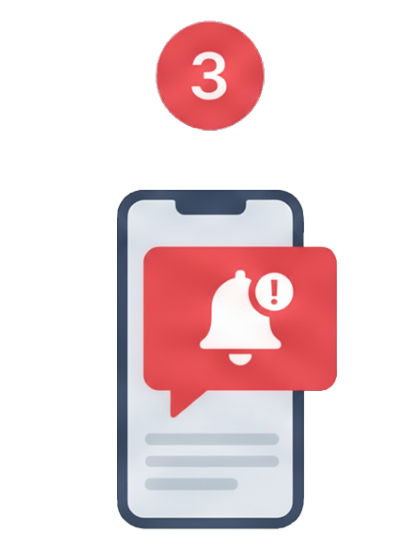 3

!