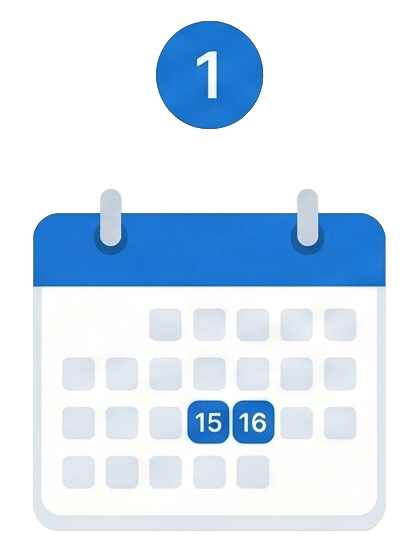 1

15 16